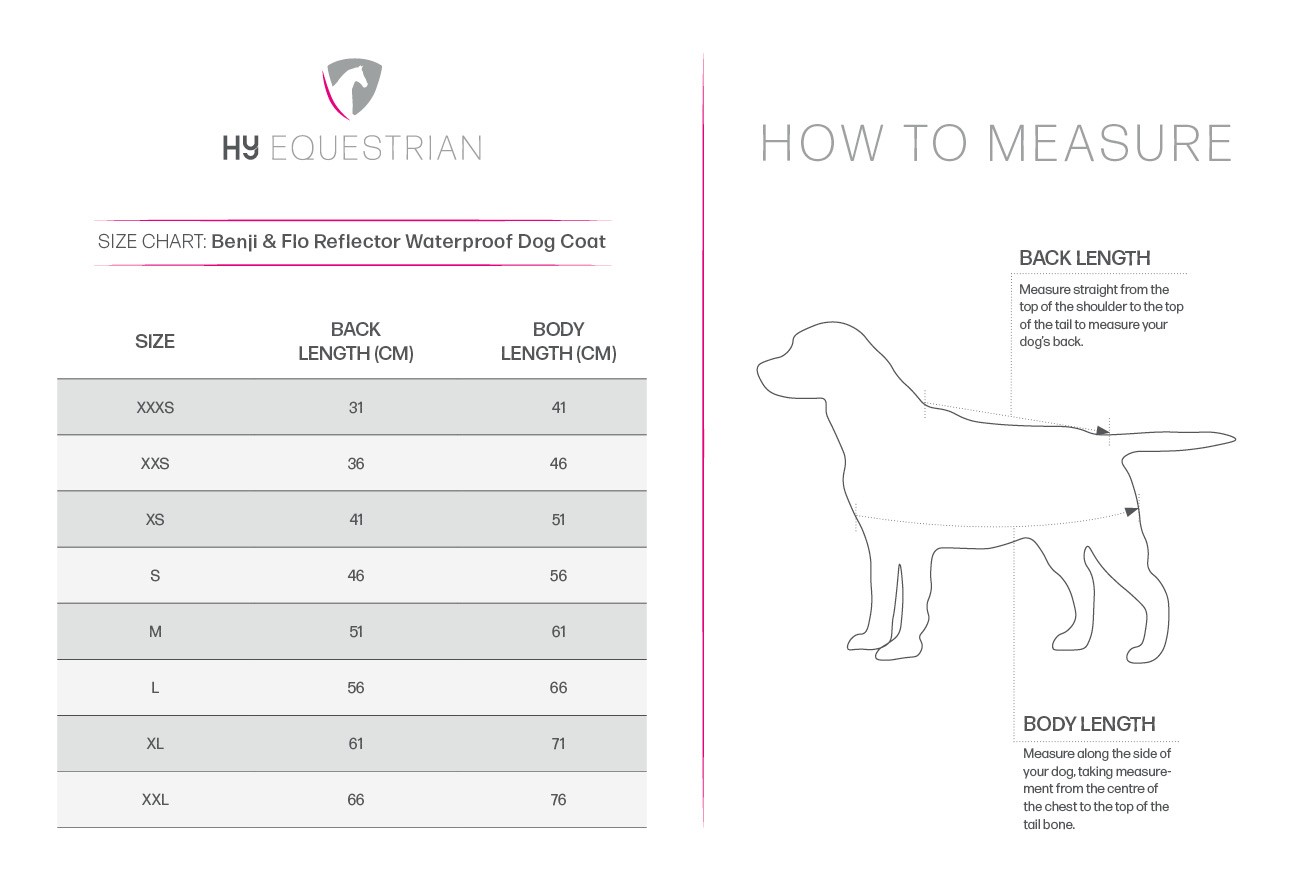 HY EQUESTRIAN

SIZE CHART: Benji & Flo Reflector Waterproof Dog Coat

| SIZE | BACK LENGTH (CM) | BODY LENGTH (CM) |
|---|---|---|
| XXXS | 31 | 41 |
| XXS | 36 | 46 |
| XS | 41 | 51 |
| S | 46 | 56 |
| M | 51 | 61 |
| L | 56 | 66 |
| XL | 61 | 71 |
| XXL | 66 | 76 |

HOW TO MEASURE

BACK LENGTH

Measure straight from the top of the shoulder to the top of the tail to measure your dog's back.

BODY LENGTH

Measure along the side of your dog, taking measurement from the centre of the chest to the top of the tail bone.